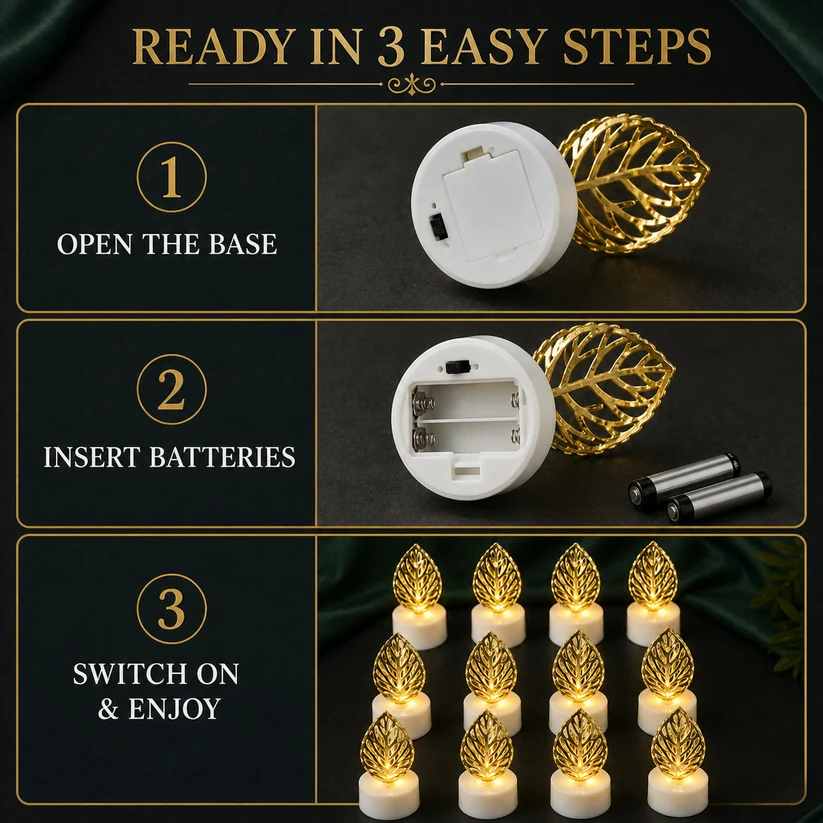 READY IN 3 EASY STEPS

1
OPEN THE BASE

2
INSERT BATTERIES

3
SWITCH ON
& ENJOY